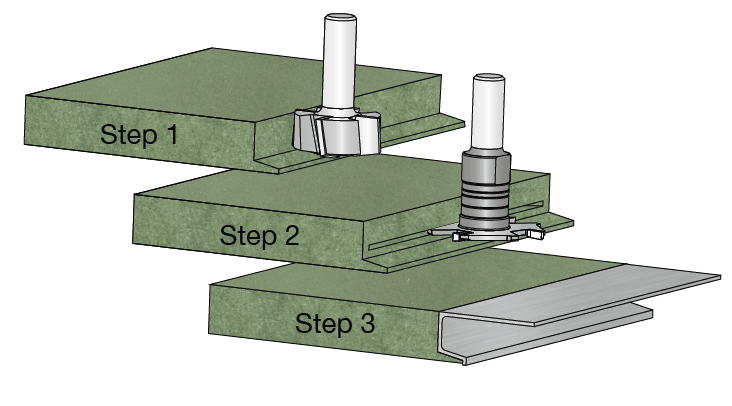 Step 1

Step 2

Step 3